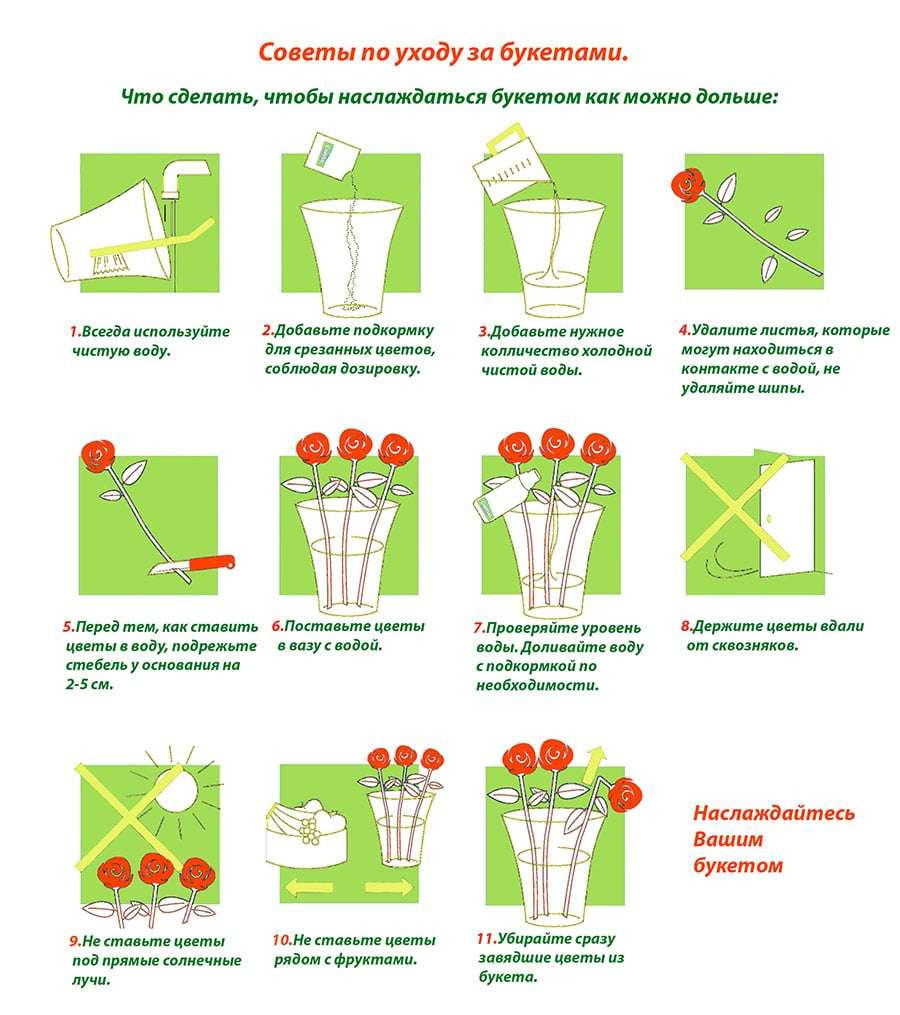 Советы по уходу за букетами.

Что сделать, чтобы наслаждаться букетом как можно дольше:

1.Всегда используйте чистую воду.

2.Добавьте подкормку для срезанных цветов, соблюдая дозировку.

3.Добавьте нужное колличество холодной чистой воды.

4.Удалите листья, которые могут находиться в контакте с водой, не удаляйте шипы.

5.Перед тем, как ставить цветы в воду, подрежьте стебель у основания на 2-5 см.

6.Поставьте цветы в вазу с водой.

7.Проверяйте уровень воды. Доливайте воду с подкормкой по необходимости.

8.Держите цветы вдали от сквозняков.

9.Не ставьте цветы под прямые солнечные лучи.

10.Не ставьте цветы рядом с фруктами.

11.Убирайте сразу завядшие цветы из букета.

Наслаждайтесь Вашим букетом